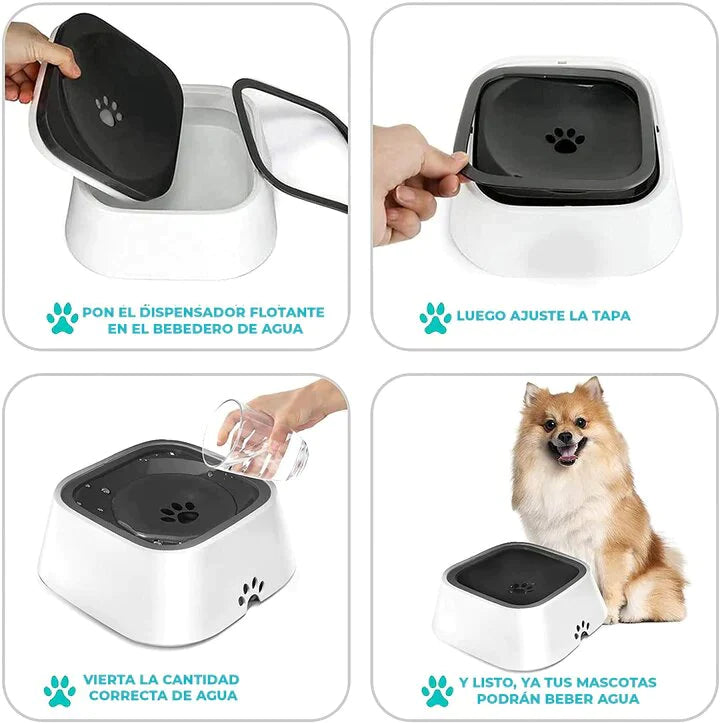 PON EL DISPENSADOR FLOTANTE EN EL BEBEDERO DE AGUA

LUEGO AJUSTE LA TAPA

VIERTA LA CANTIDAD CORRECTA DE AGUA

Y LISTO, YA TUS MASCOTAS PODRÁN BEBER AGUA